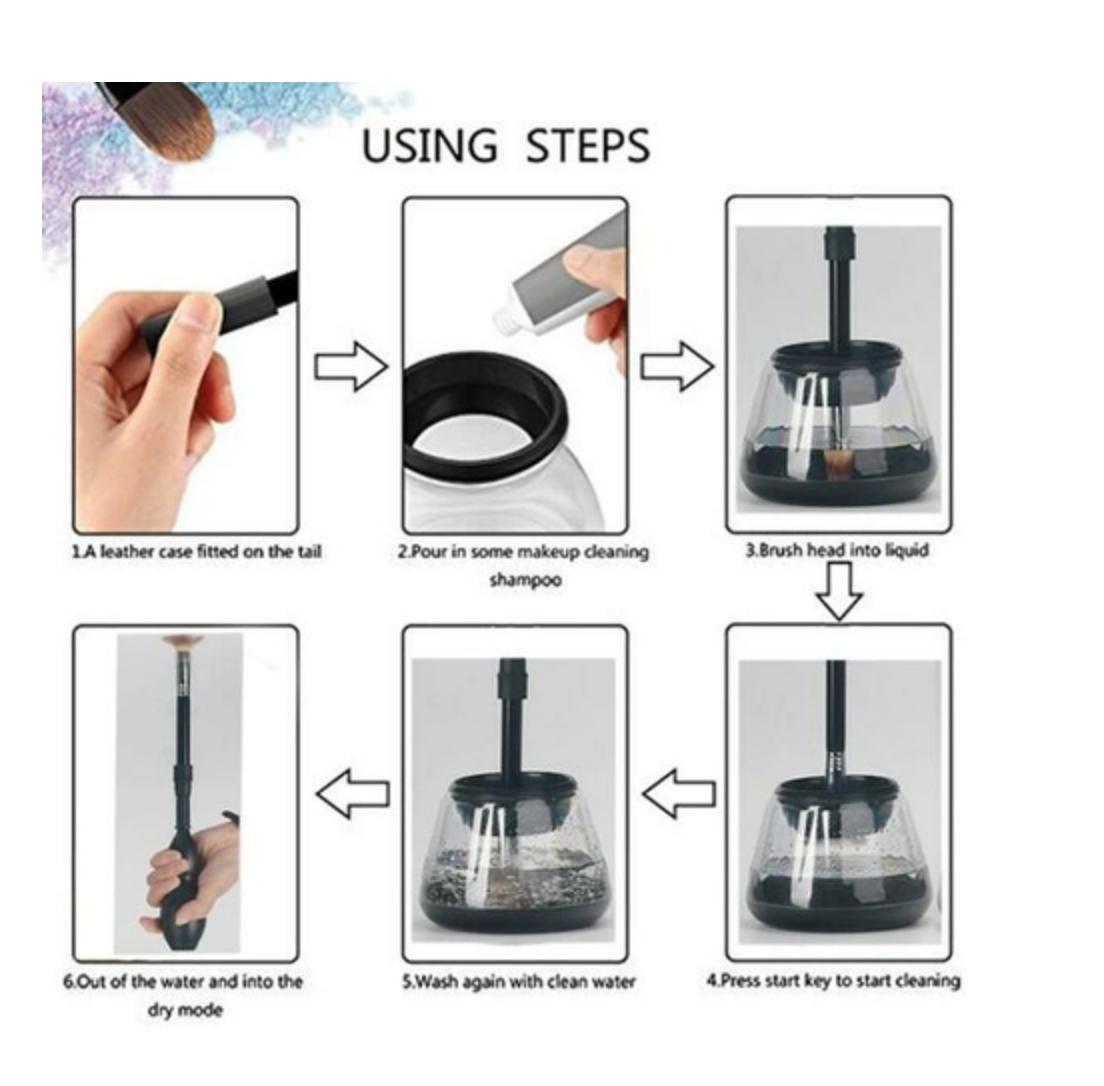 USING STEPS

1.A leather case fitted on the tail

2.Pour in some makeup cleaning shampoo

3.Brush head into liquid

4.Press start key to start cleaning

5.Wash again with clean water

6.Out of the water and into the dry mode